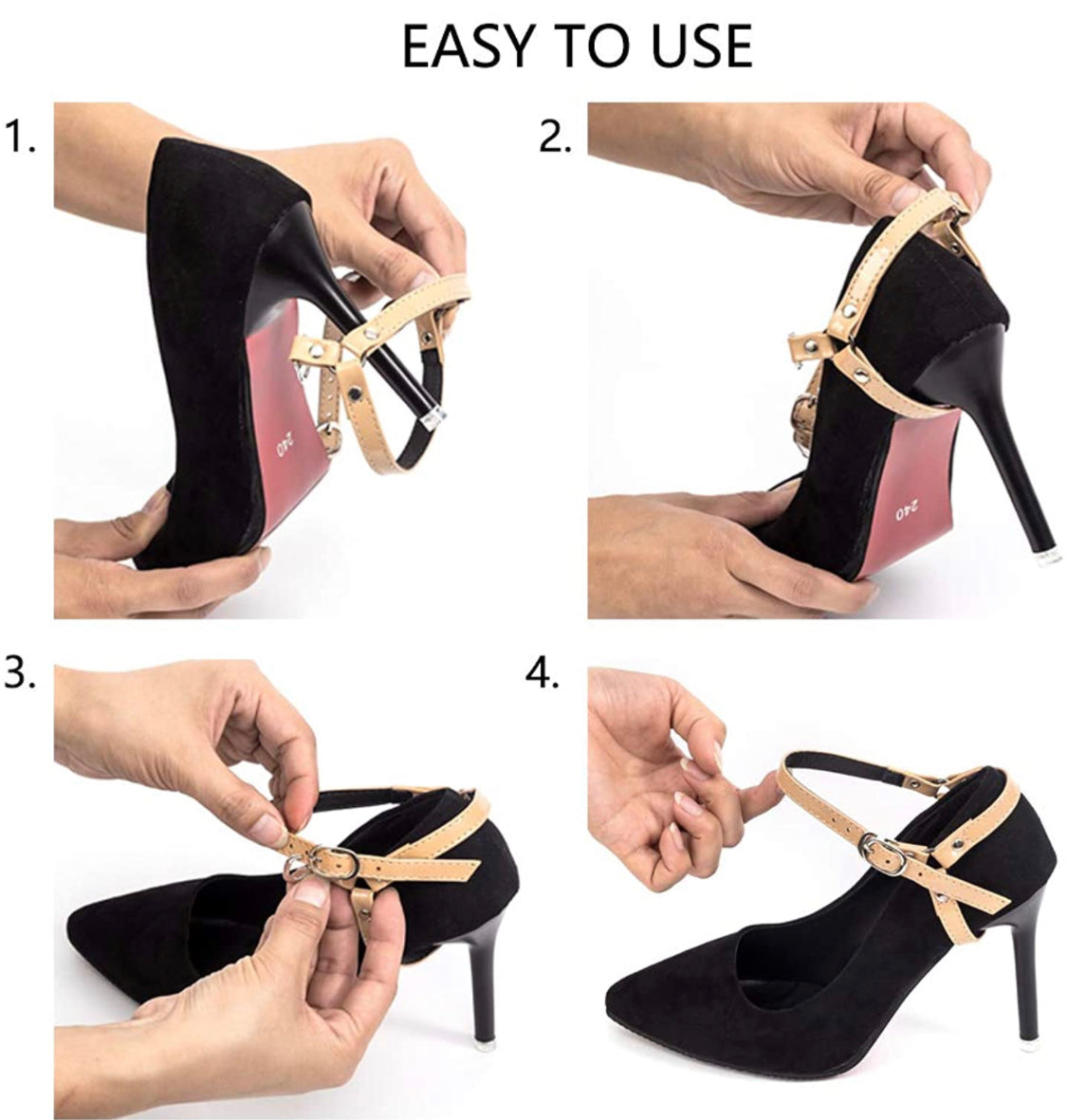 EASY TO USE

1.

240

2.

240

3.

4.